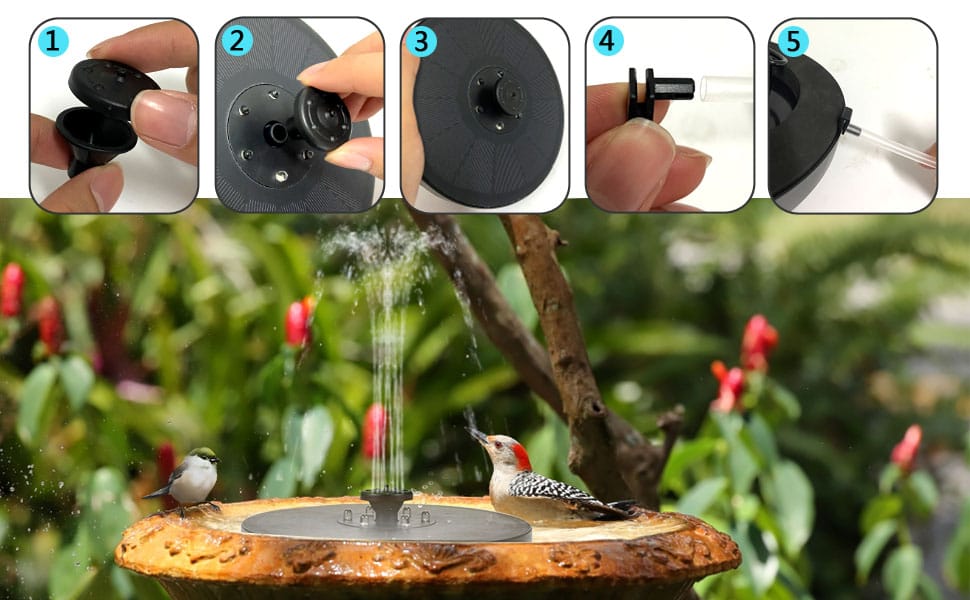 1

2

3

4

5